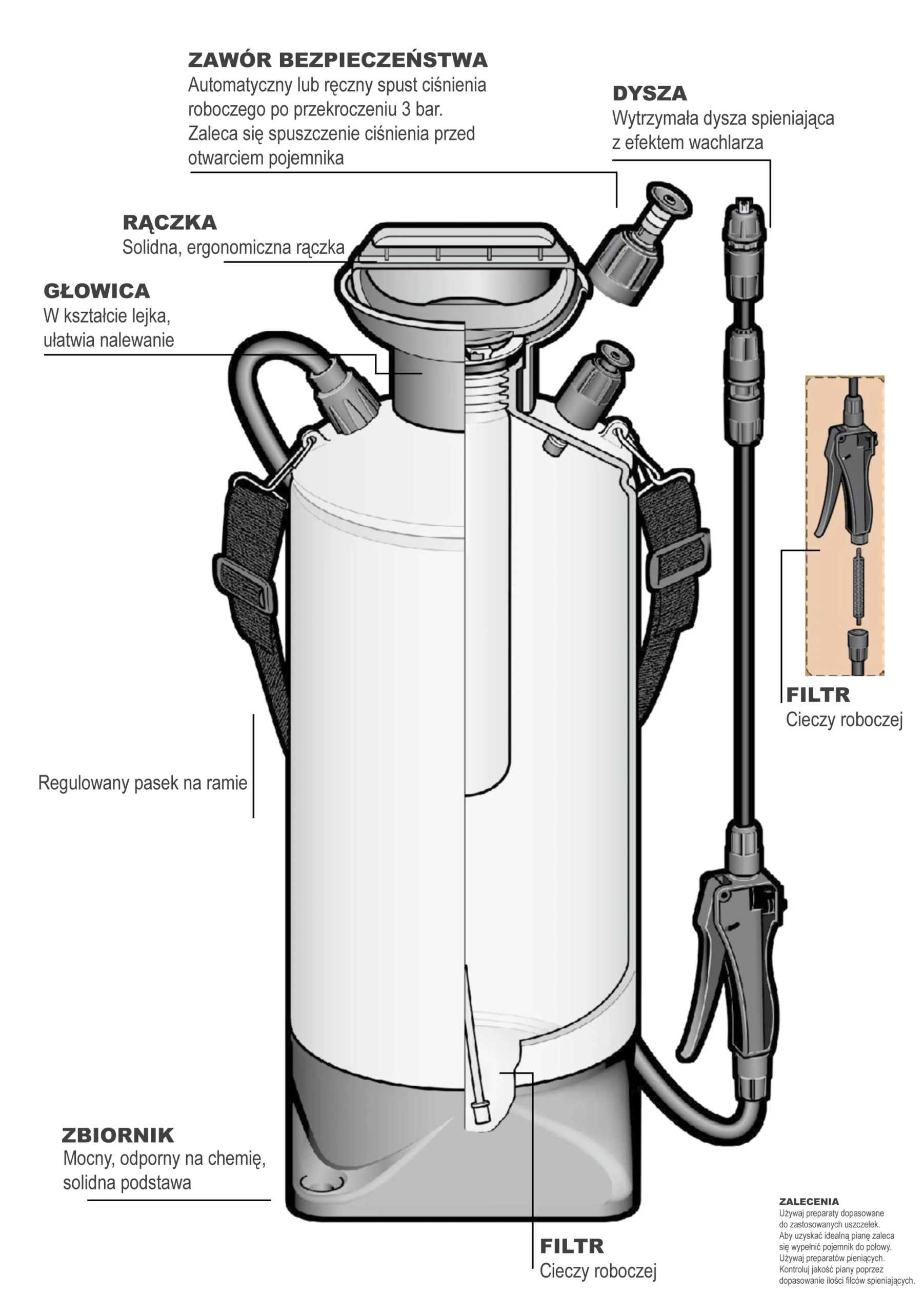 ZAWÓR BEZPIECZEŃSTWA
Automatyczny lub ręczny spust ciśnienia roboczego po przekroczeniu 3 bar. Zaleca się spuszczenie ciśnienia przed otwarciem pojemnika

DYSZA
Wytrzymała dysza spieniająca z efektem wachlarza

RĄCZKA
Solidna, ergonomiczna rączka

GŁOWICA
W kształcie lejka, ułatwia nalewanie

FILTR
Cieczy roboczej

Regulowany pasek na ramie

ZBIORNIK
Mocny, odporny na chemię, solidna podstawa

FILTR
Cieczy roboczej

ZALECENIA
Używaj preparaty dopasowane do zastosowanych uszczelek.
Aby uzyskać idealną pianę zaleca się wypełnić pojemnik do połowy.
Używaj preparatów pieniących.
Kontroluj jakość piany poprzez dopasowanie ilości filców spieniających.